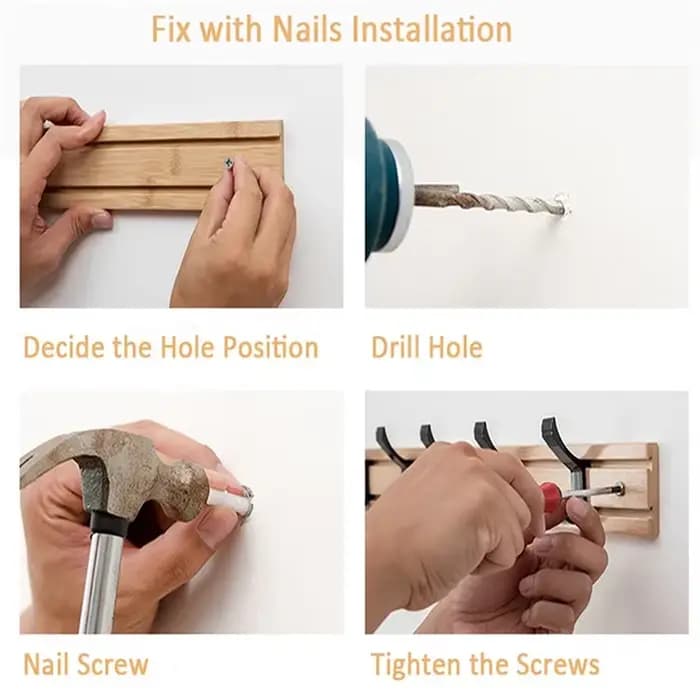 Fix with Nails Installation

Decide the Hole Position

Drill Hole

Nail Screw

Tighten the Screws